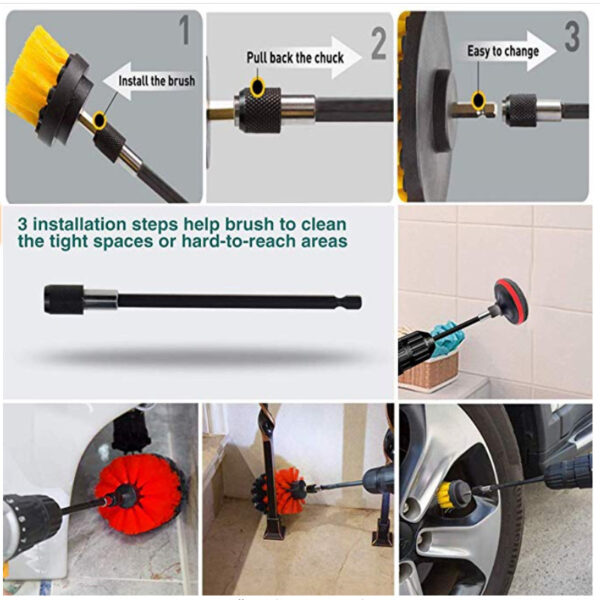 1
Install the brush

2
Pull back the chuck

3
Easy to change

3 installation steps help brush to clean the tight spaces or hard-to-reach areas