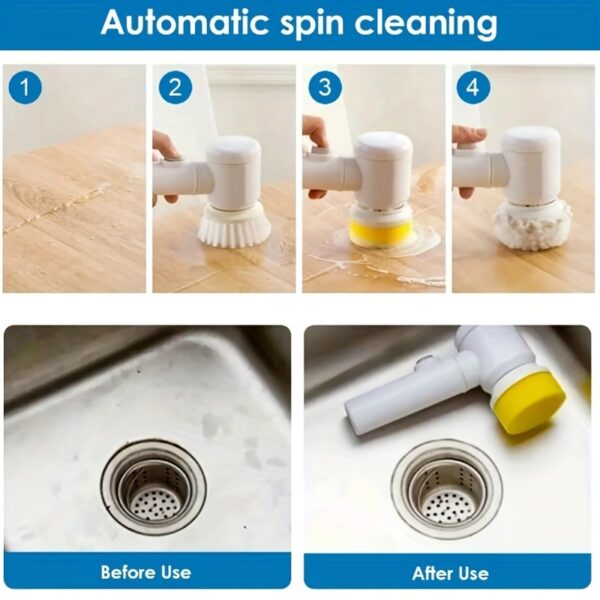 Automatic spin cleaning

1

2

3

4

Before Use

After Use